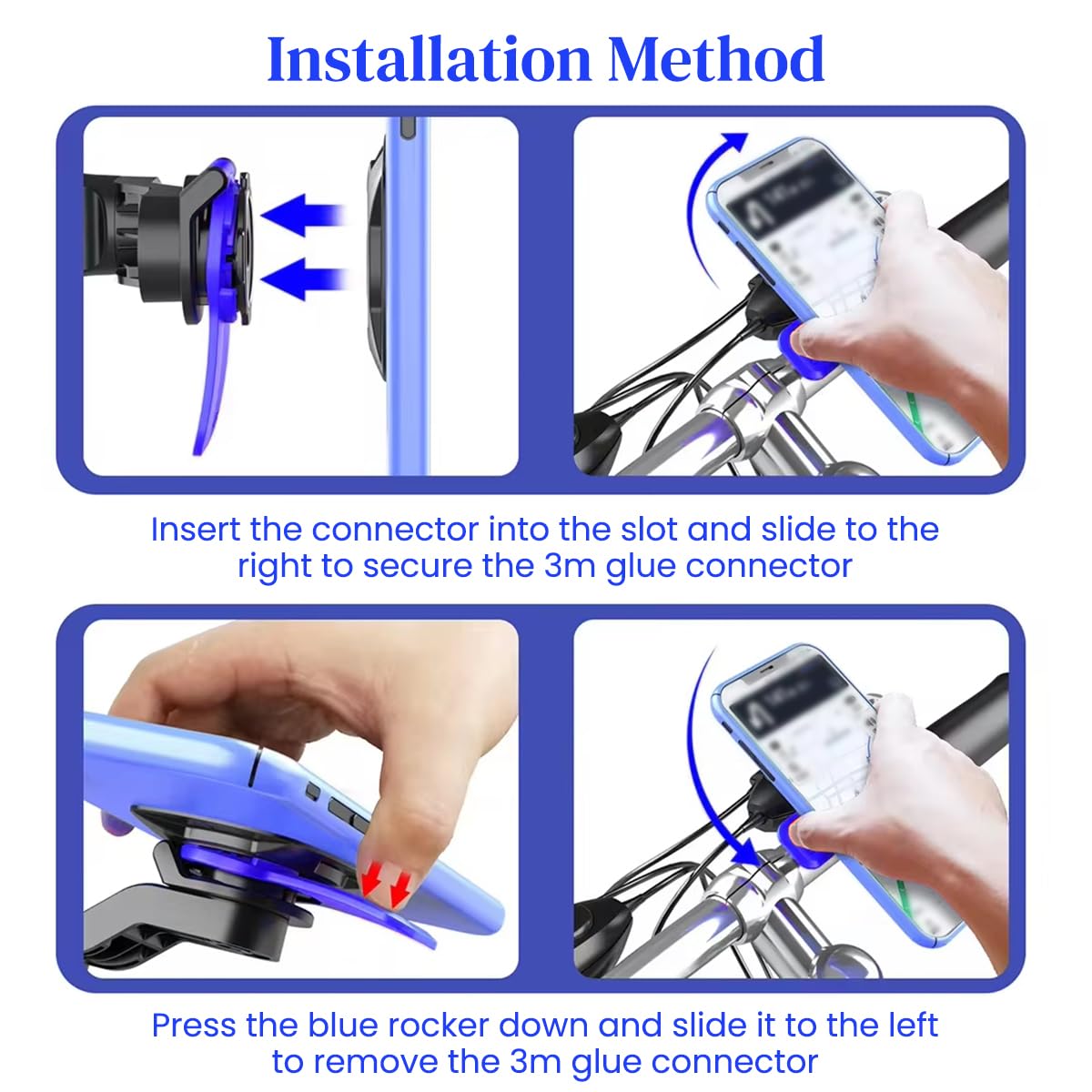 Installation Method

Insert the connector into the slot and slide to the right to secure the 3m glue connector

Press the blue rocker down and slide it to the left to remove the 3m glue connector